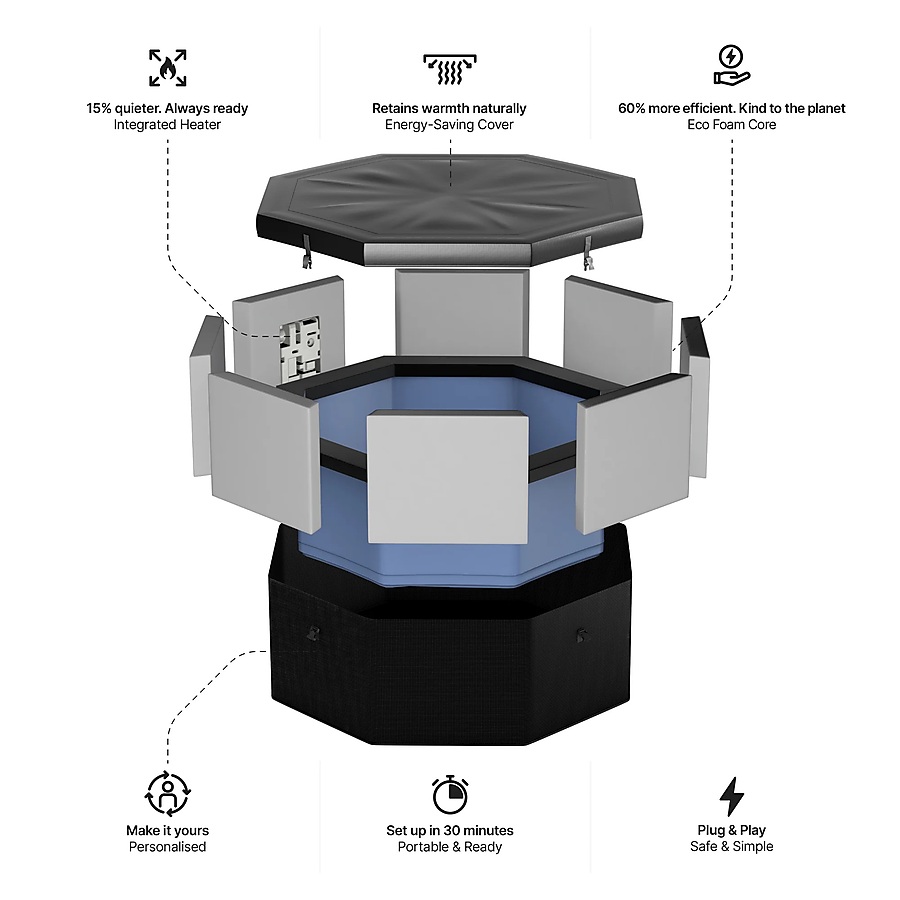 15% quieter. Always ready
Integrated Heater

Retains warmth naturally
Energy-Saving Cover

60% more efficient. Kind to the planet
Eco Foam Core

Make it yours
Personalised

Set up in 30 minutes
Portable & Ready

Plug & Play
Safe & Simple