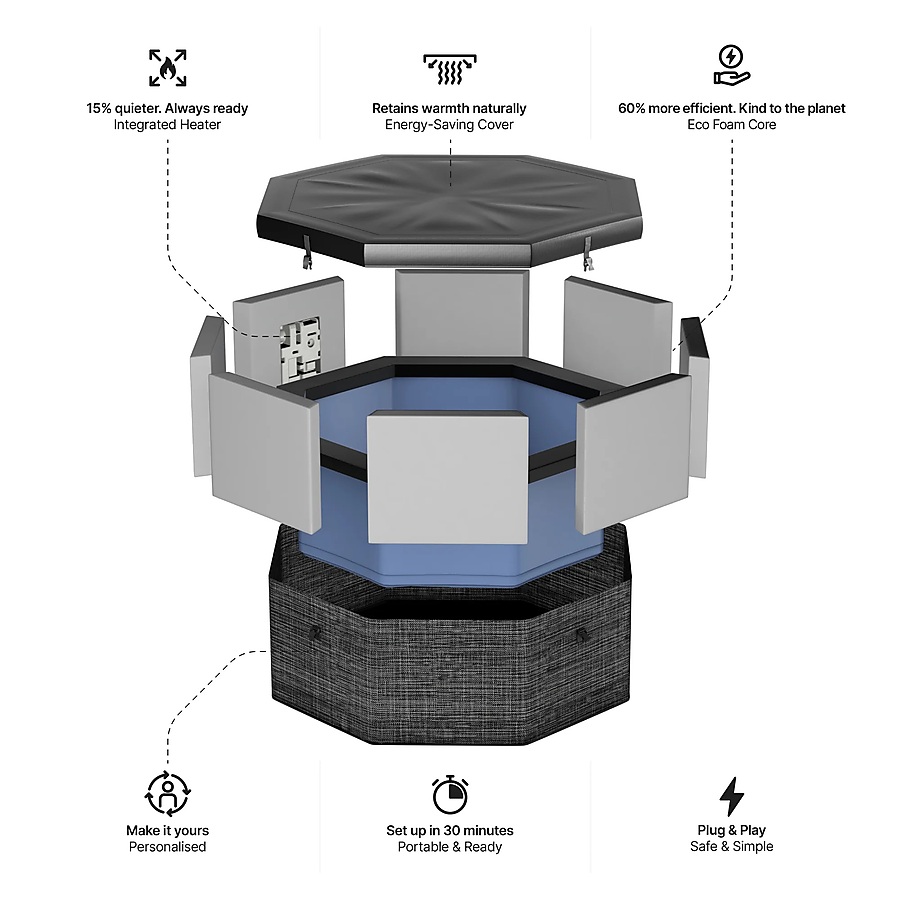 15% quieter. Always ready
Integrated Heater

Retains warmth naturally
Energy-Saving Cover

60% more efficient. Kind to the planet
Eco Foam Core

Make it yours
Personalised

Set up in 30 minutes
Portable & Ready

Plug & Play
Safe & Simple